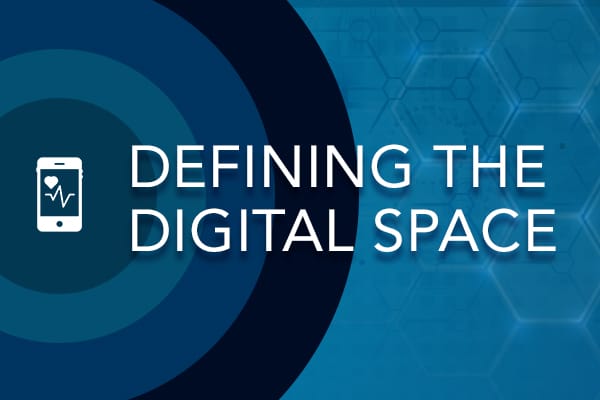 DEFINING THE DIGITAL SPACE